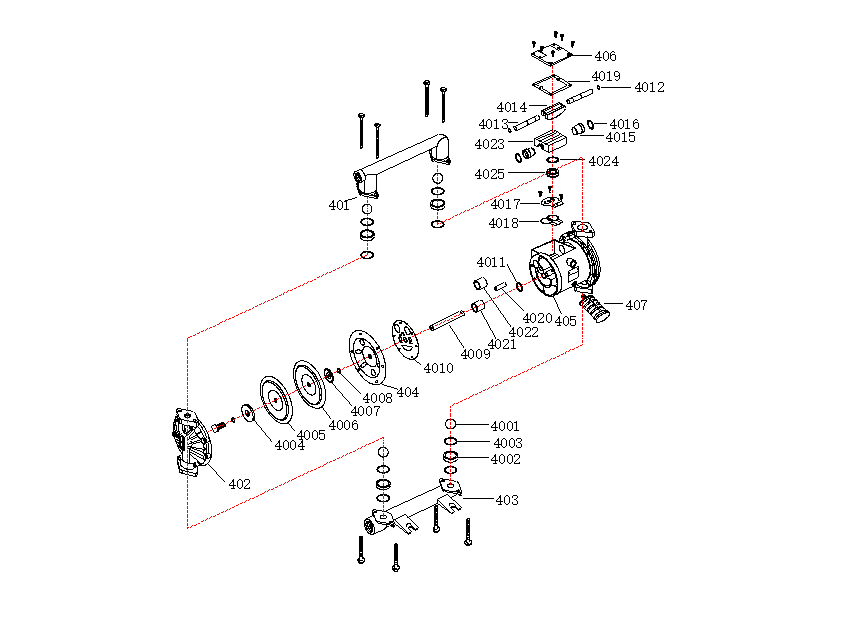 406
4019
4012
4014
4013
4016
4015
4023
4024
4025
401
4017
4018
4011
407
4020
405
4022
4021
4009
4010
404
4008
4007
4006
4005
4004
402
4001
4003
4002
403